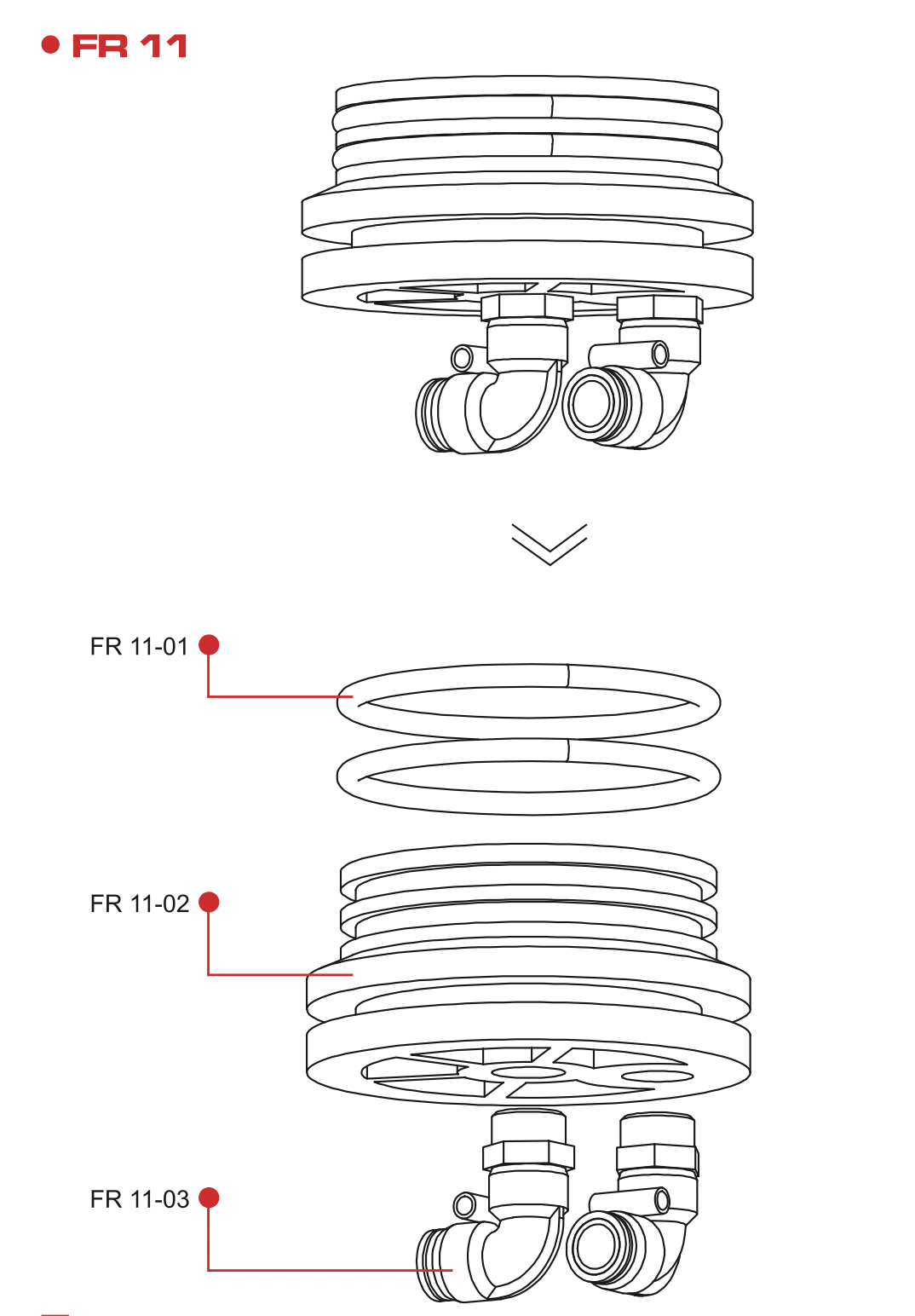 FR 11

FR 11-01

FR 11-02

FR 11-03