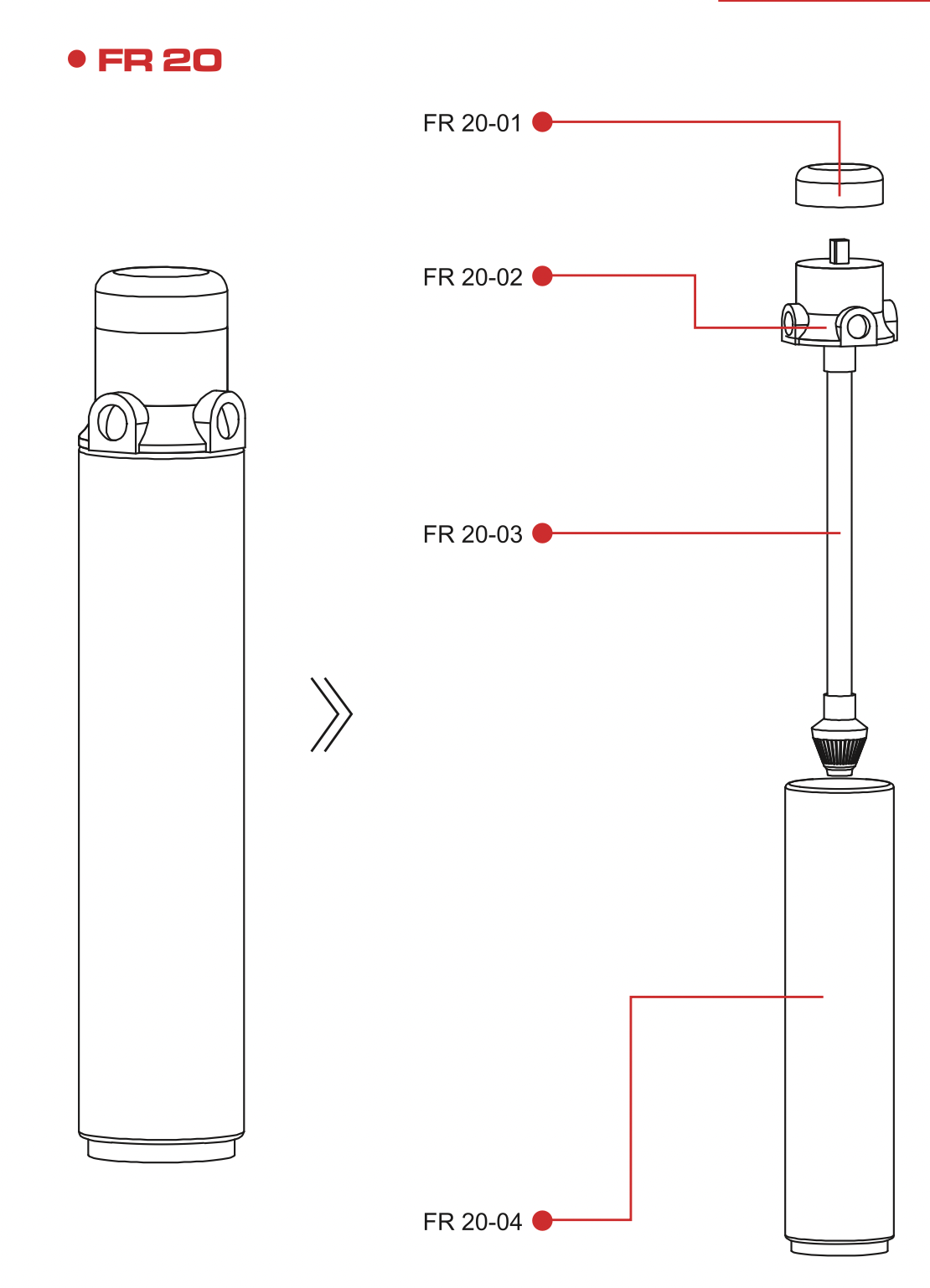 FR 20

FR 20-01

FR 20-02

FR 20-03

FR 20-04