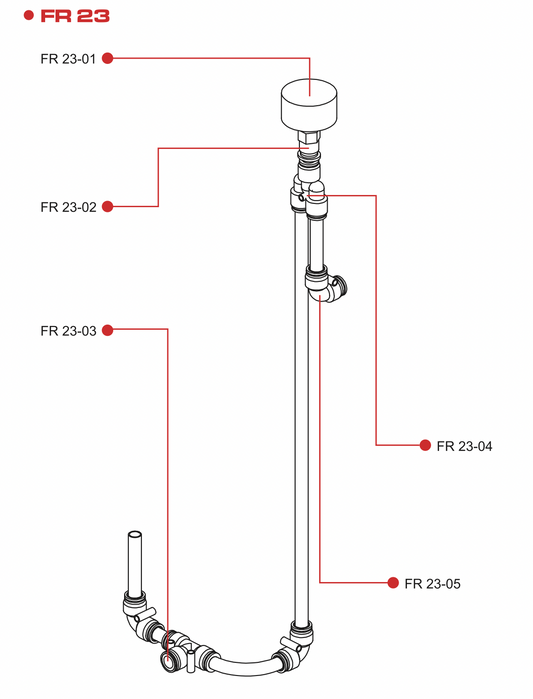 FR 23

FR 23-01

FR 23-02

FR 23-03

FR 23-04

FR 23-05