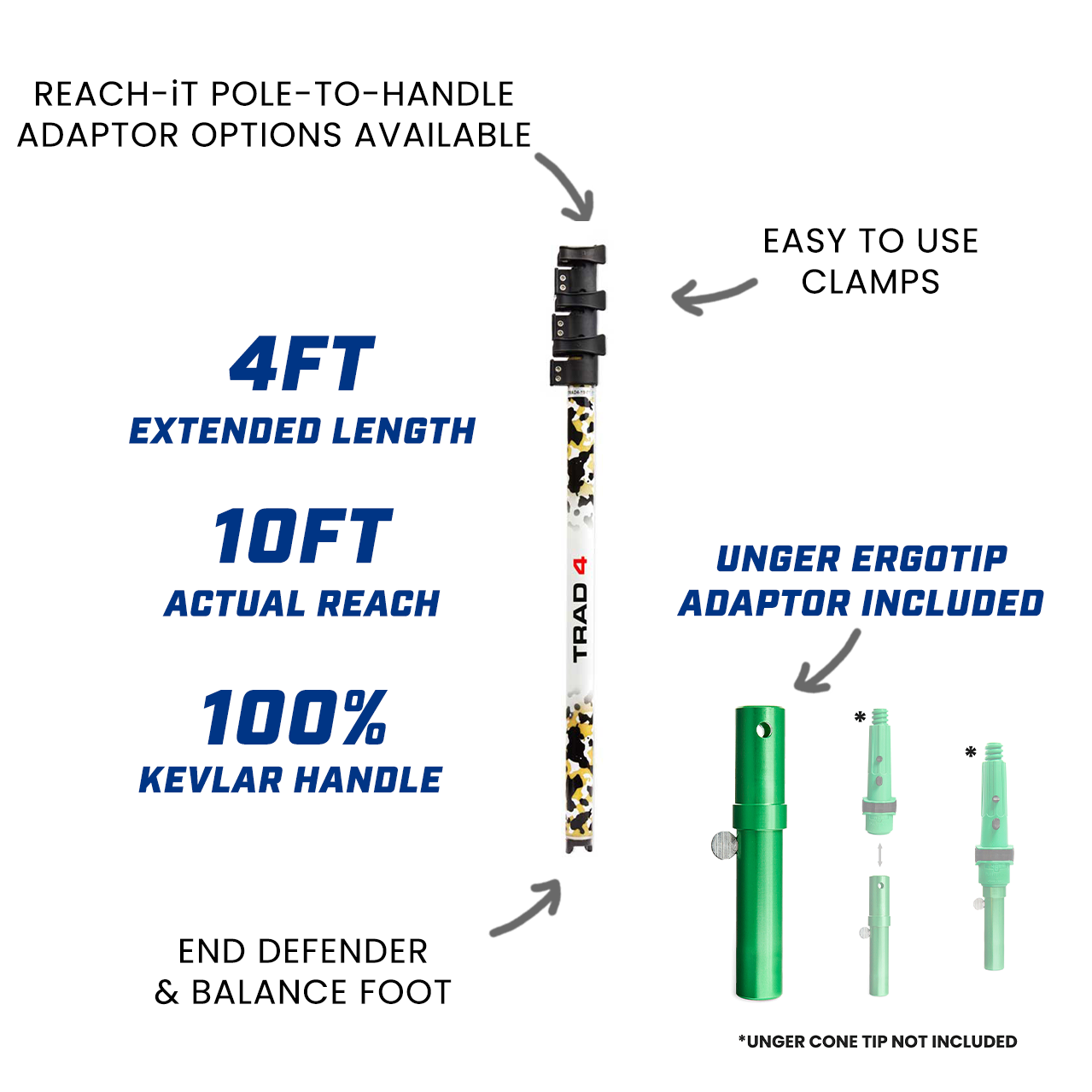 REACH-iT POLE-TO-HANDLE ADAPTOR OPTIONS AVAILABLE

EASY TO USE CLAMPS

4FT
EXTENDED LENGTH

10FT
ACTUAL REACH

100%
KEVLAR HANDLE

TRAD 4

UNGER ERGOTIP ADAPTOR INCLUDED

*

*

END DEFENDER & BALANCE FOOT

*UNGER CONE TIP NOT INCLUDED